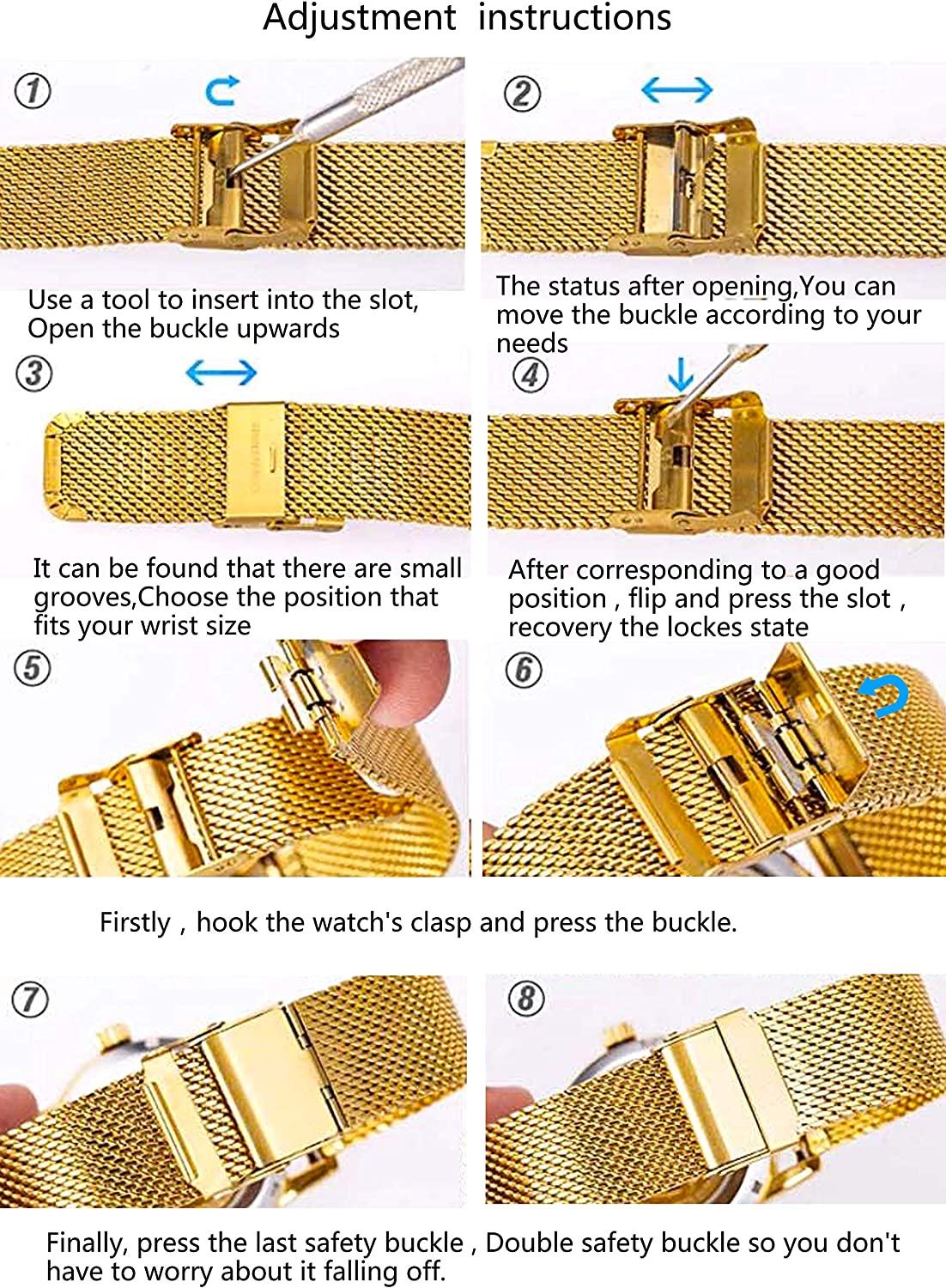 Adjustment instructions

①

Use a tool to insert into the slot, Open the buckle upwards

②

The status after opening,You can move the buckle according to your needs

③

It can be found that there are small grooves,Choose the position that fits your wrist size

④

After corresponding to a good position , flip and press the slot , recovery the lockes state

⑤

⑥

Firstly , hook the watch's clasp and press the buckle.

⑦

⑧

Finally, press the last safety buckle , Double safety buckle so you don't have to worry about it falling off.